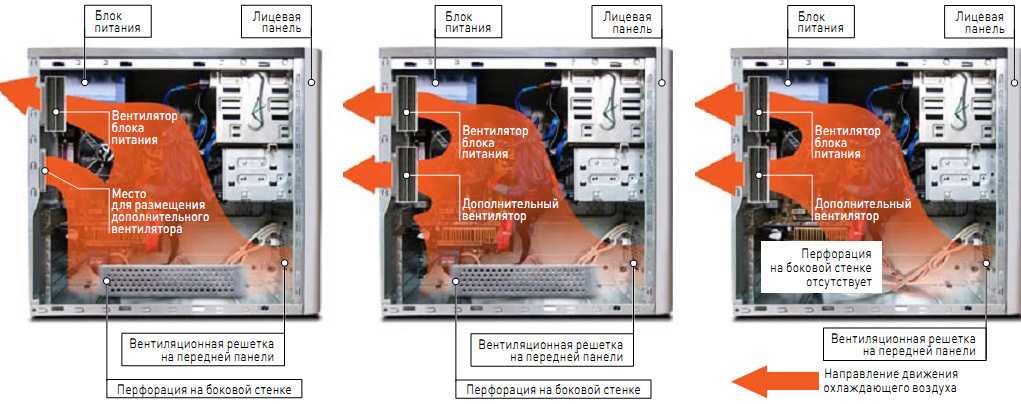 Блок питания

Лицевая панель

Вентилятор блока питания

Место для размещения дополнительного вентилятора

Вентиляционная решетка на передней панели

Перфорация на боковой стенке

Блок питания

Лицевая панель

Вентилятор блока питания

Дополнительный вентилятор

Вентиляционная решетка на передней панели

Перфорация на боковой стенке

Блок питания

Лицевая панель

Вентилятор блока питания

Дополнительный вентилятор

Перфорация на боковой стенке отсутствует

Вентиляционная решетка на передней панели

Направление движения охлаждающего воздуха